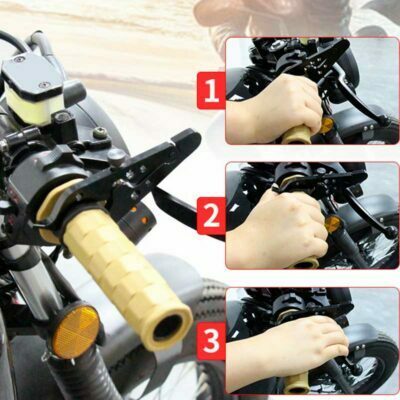 1

2

3