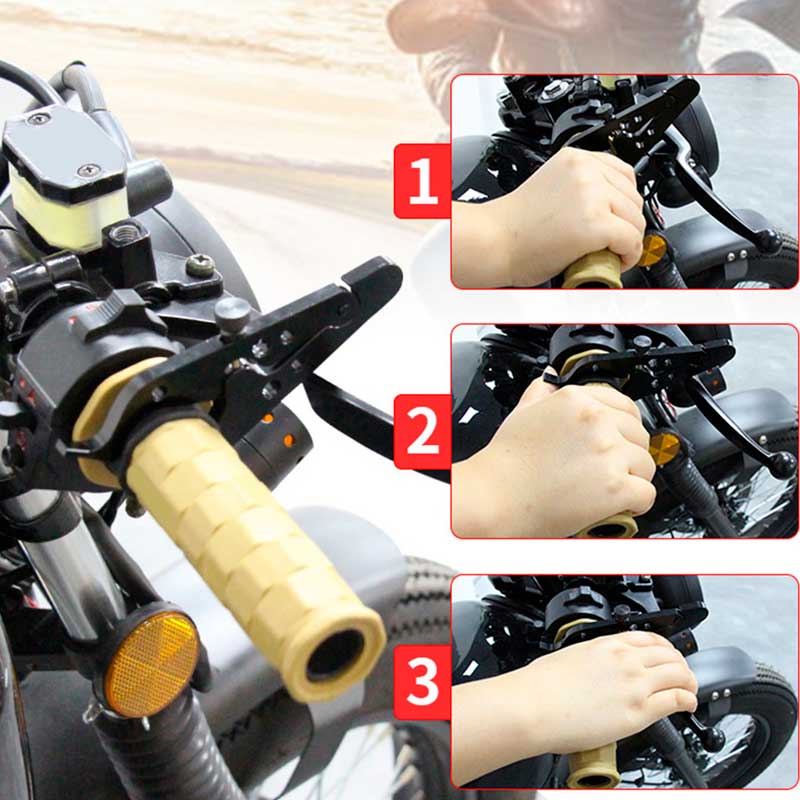 1

2

3