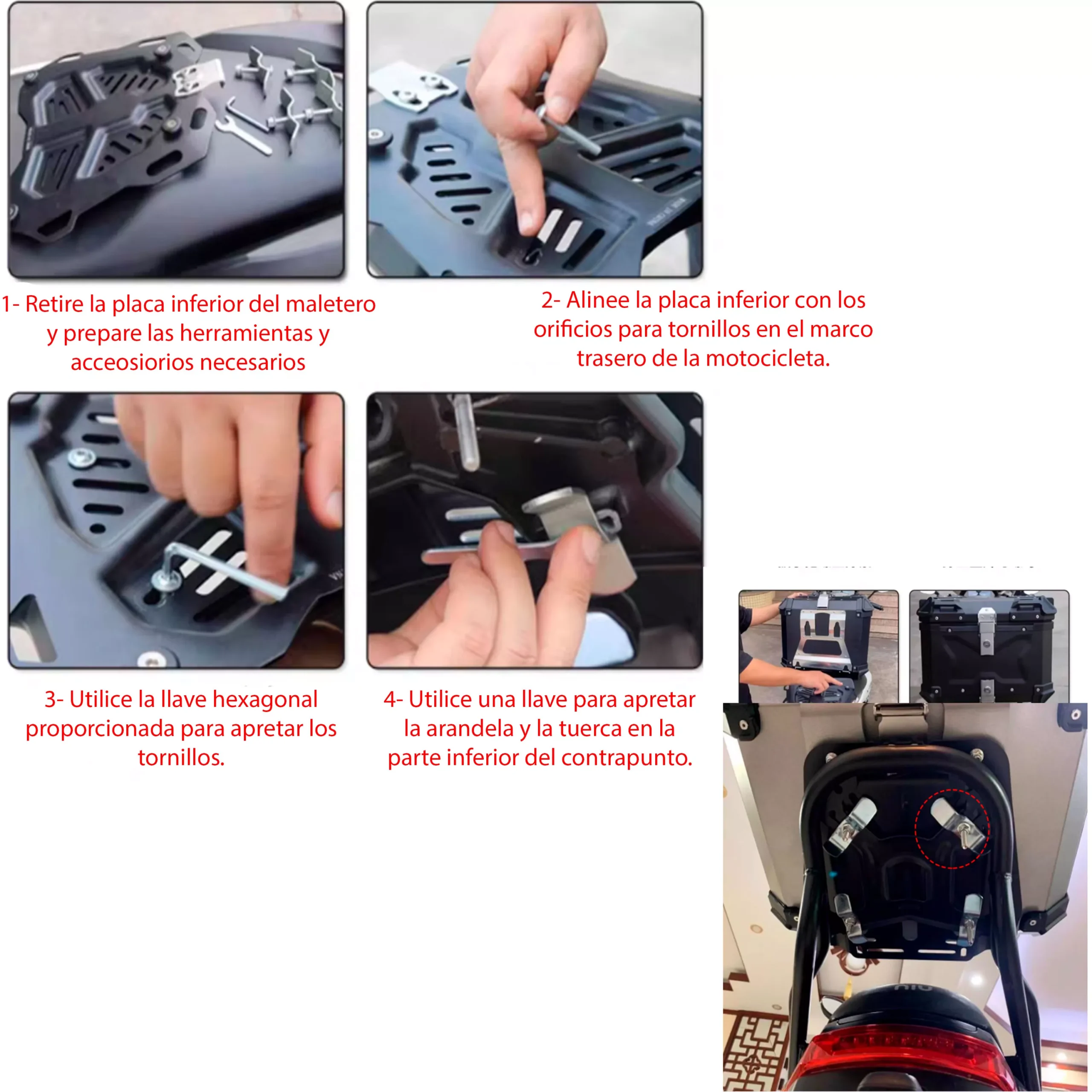 1- Retire la placa inferior del maletero y prepare las herramientas y acceosiorios necesarios

2- Alinee la placa inferior con los orificios para tornillos en el marco trasero de la motocicleta.

3- Utilice la llave hexagonal proporcionada para apretar los tornillos.

4- Utilice una llave para apretar la arandela y la tuerca en la parte inferior del contrapunto.